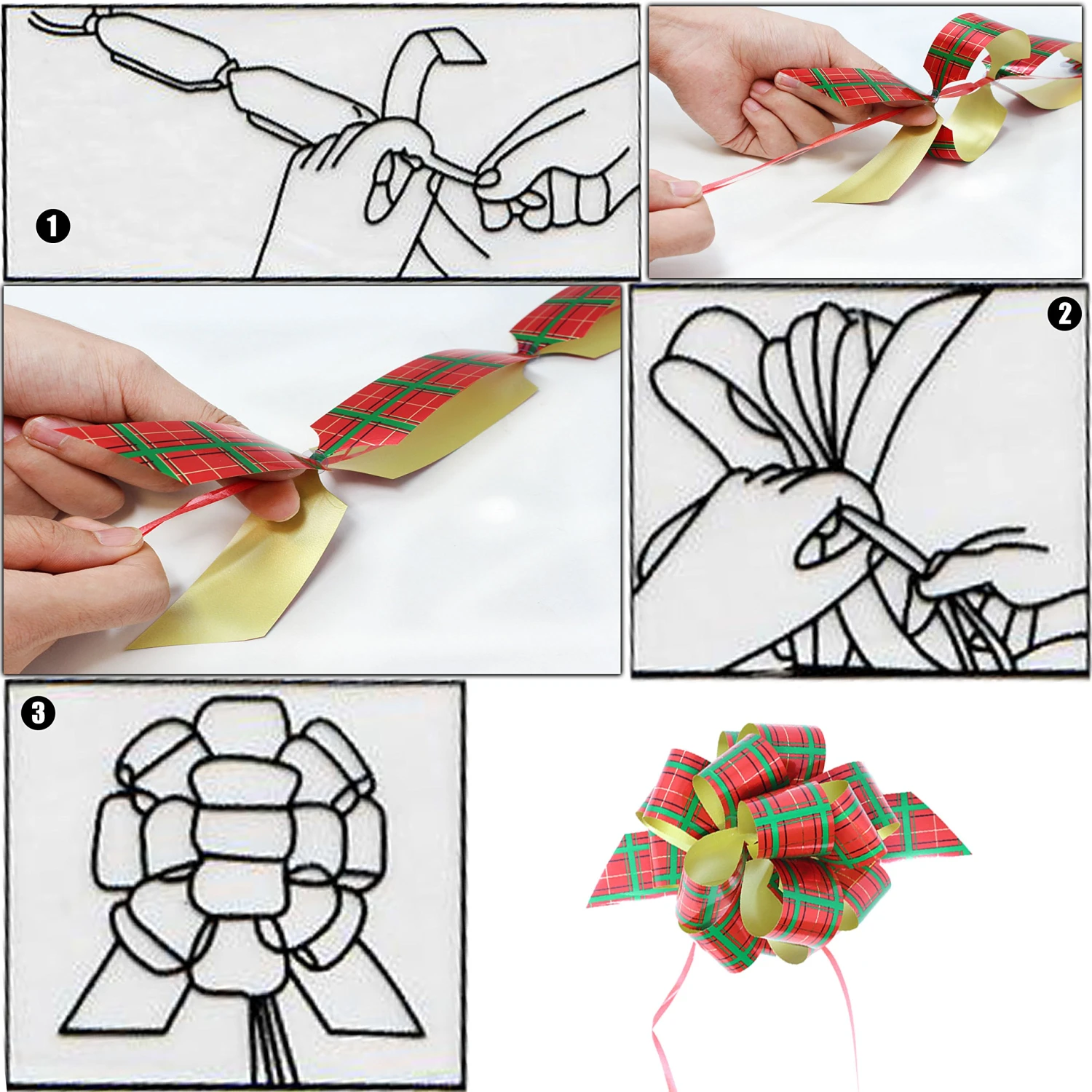 1
2
3