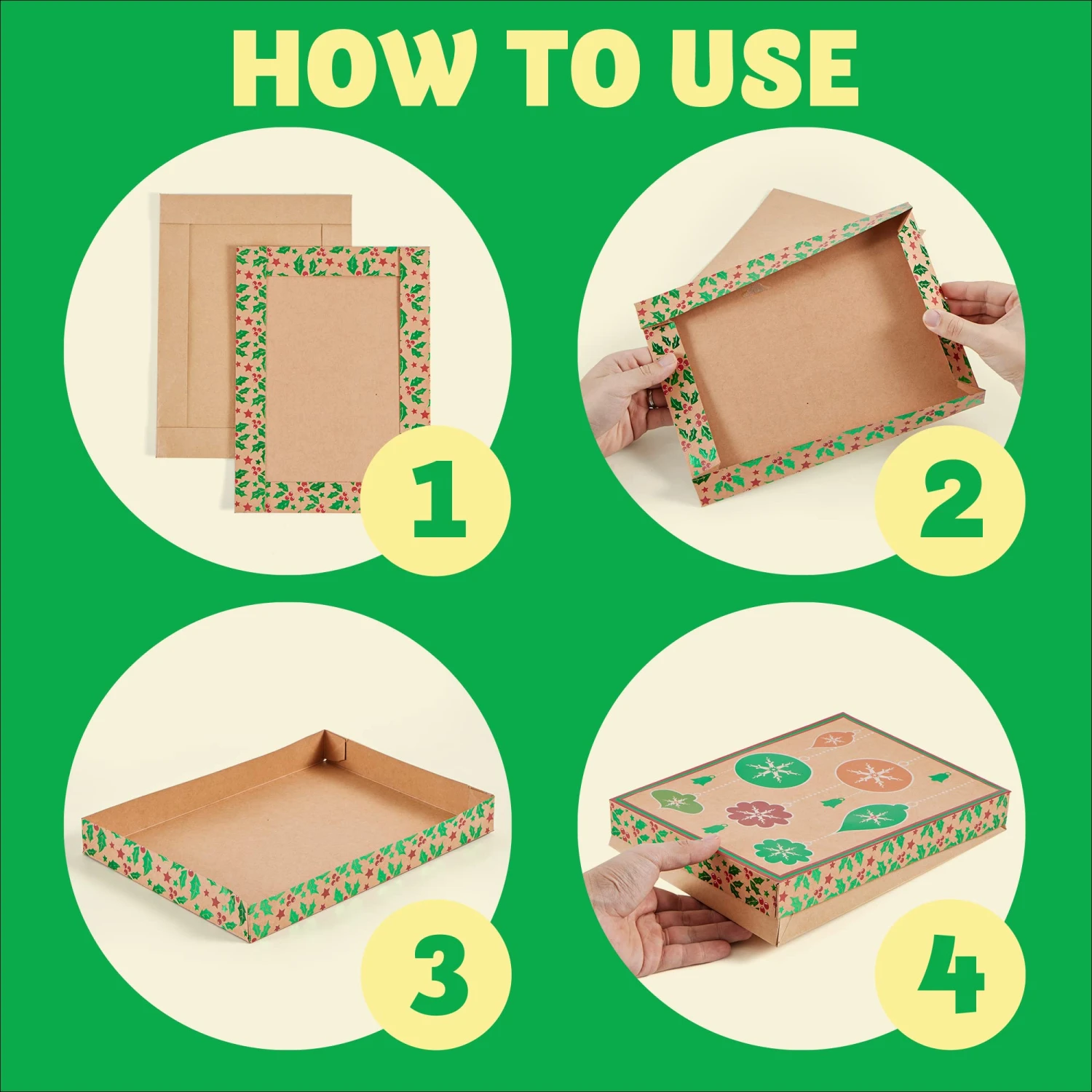 HOW TO USE

1

2

3

4