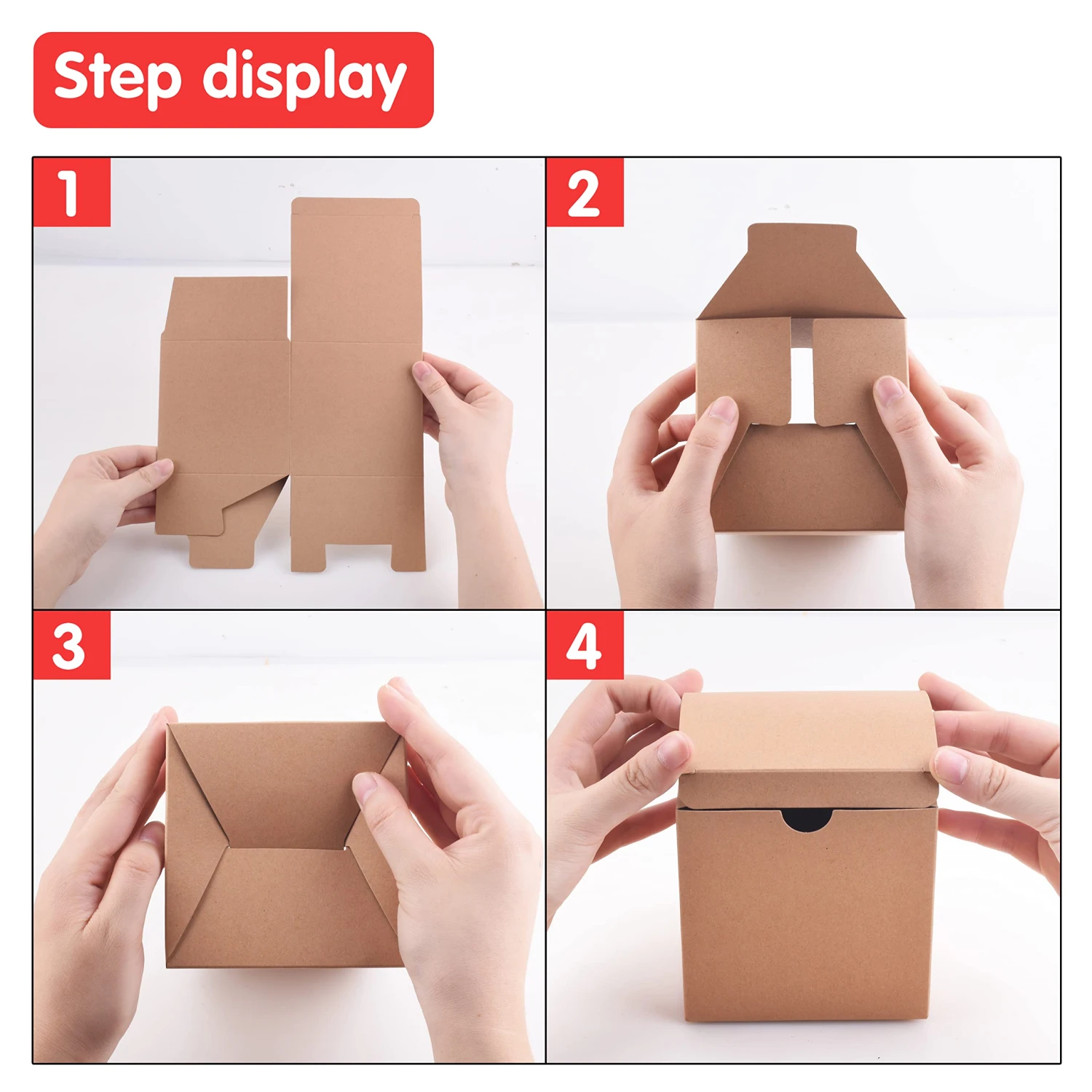 Step display

1

2

3

4