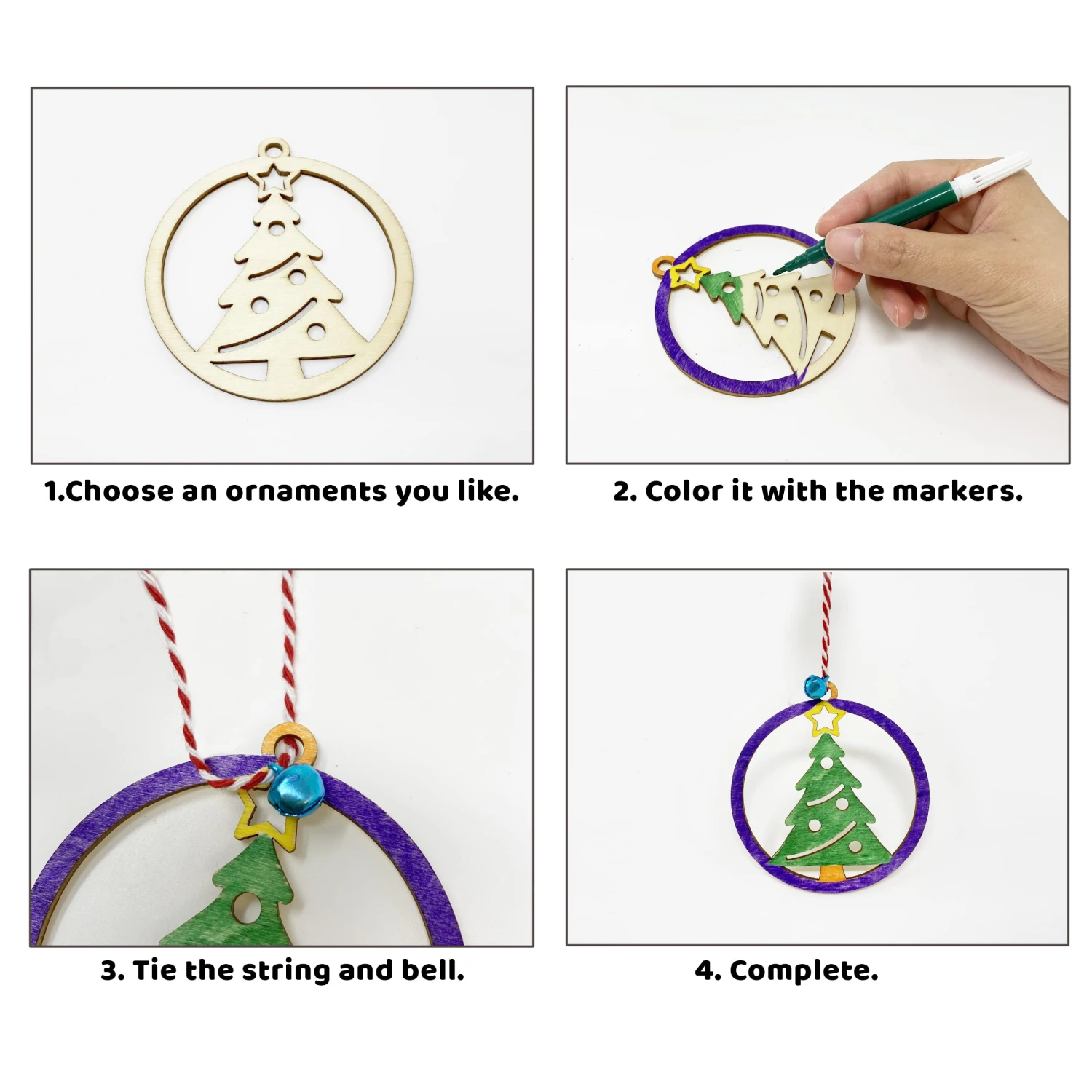 1.Choose an ornaments you like.

2. Color it with the markers.

3. Tie the string and bell.

4. Complete.