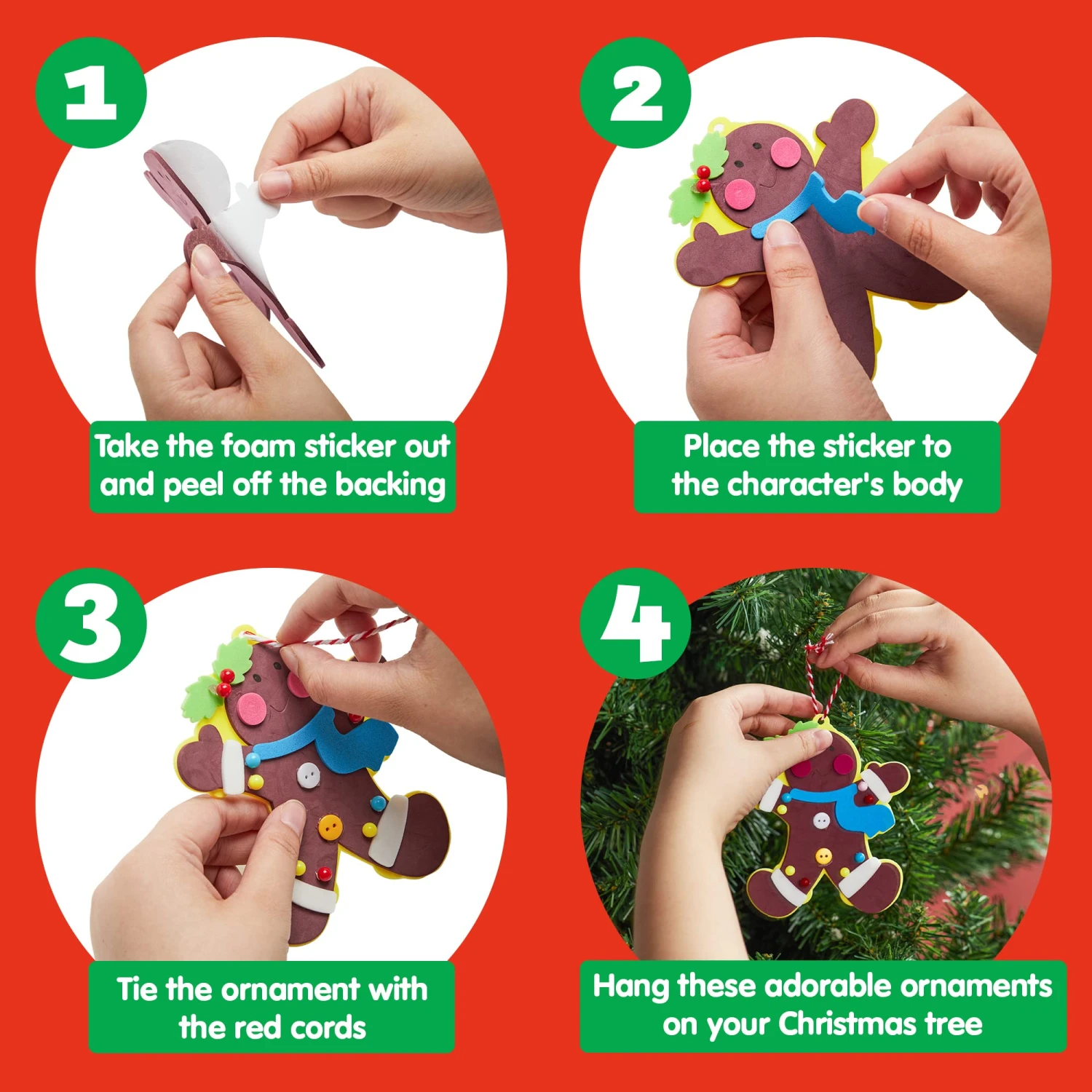 1

Take the foam sticker out and peel off the backing

2

Place the sticker to the character's body

3

Tie the ornament with the red cords

4

Hang these adorable ornaments on your Christmas tree