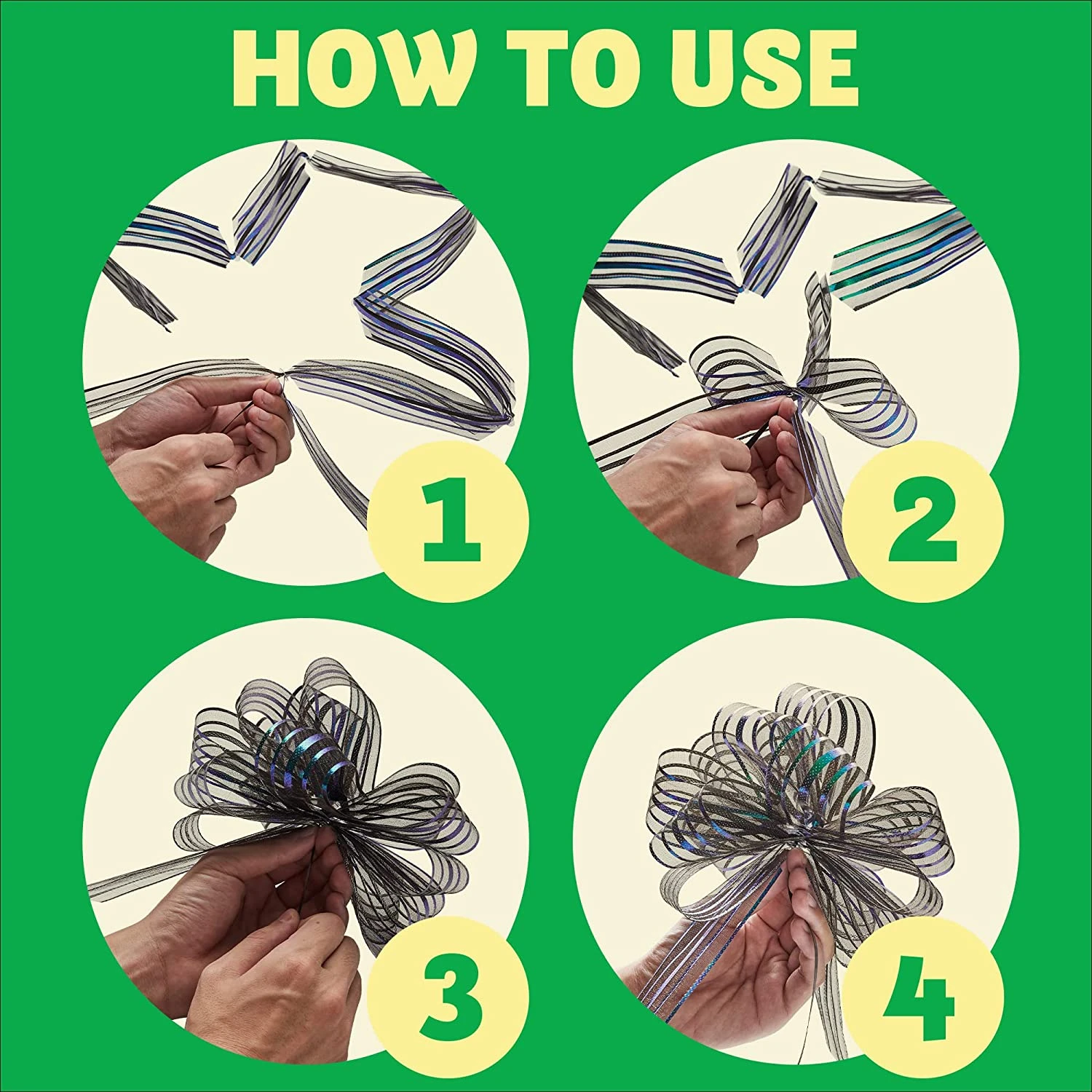 HOW TO USE

1

2

3

4