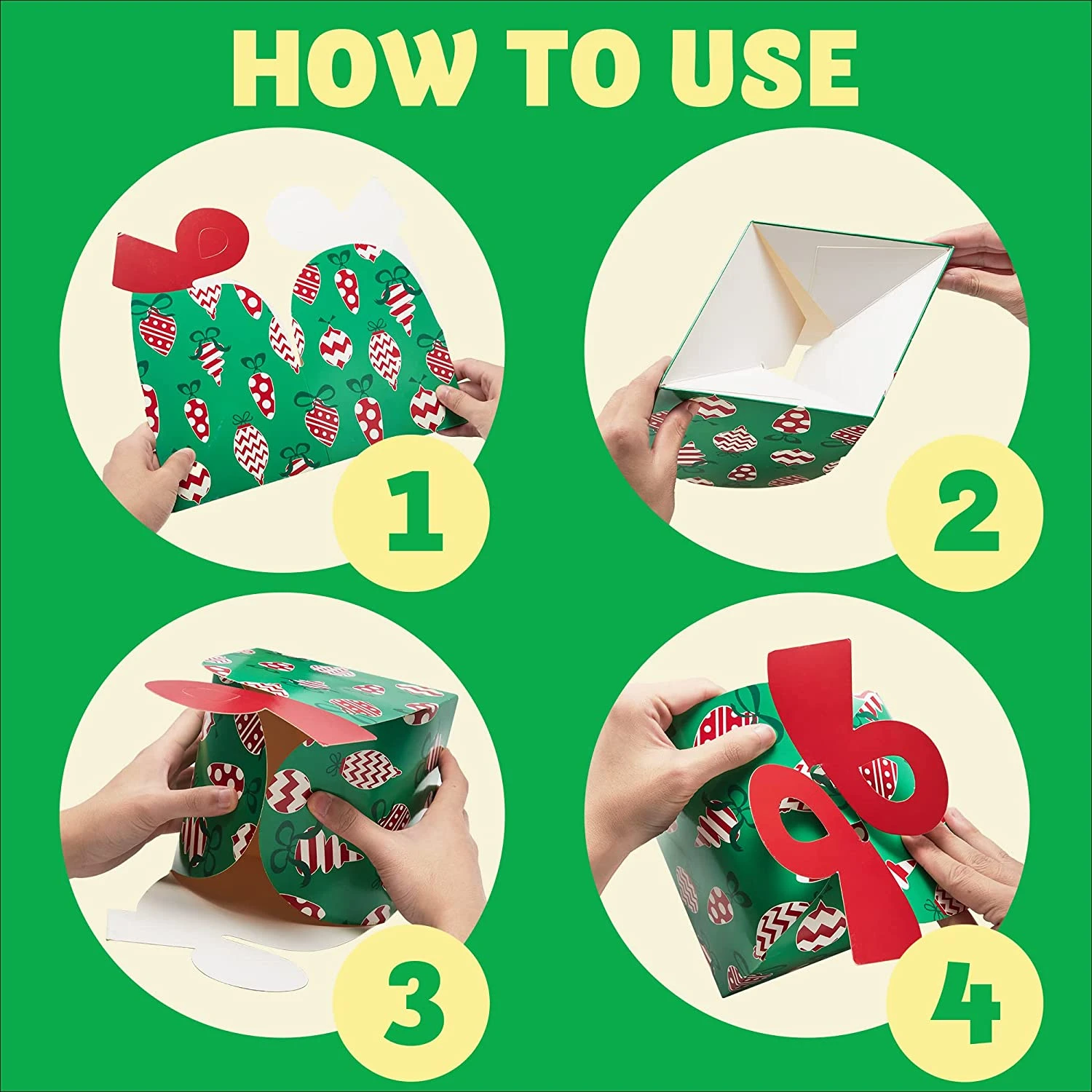 HOW TO USE

1

2

3

4