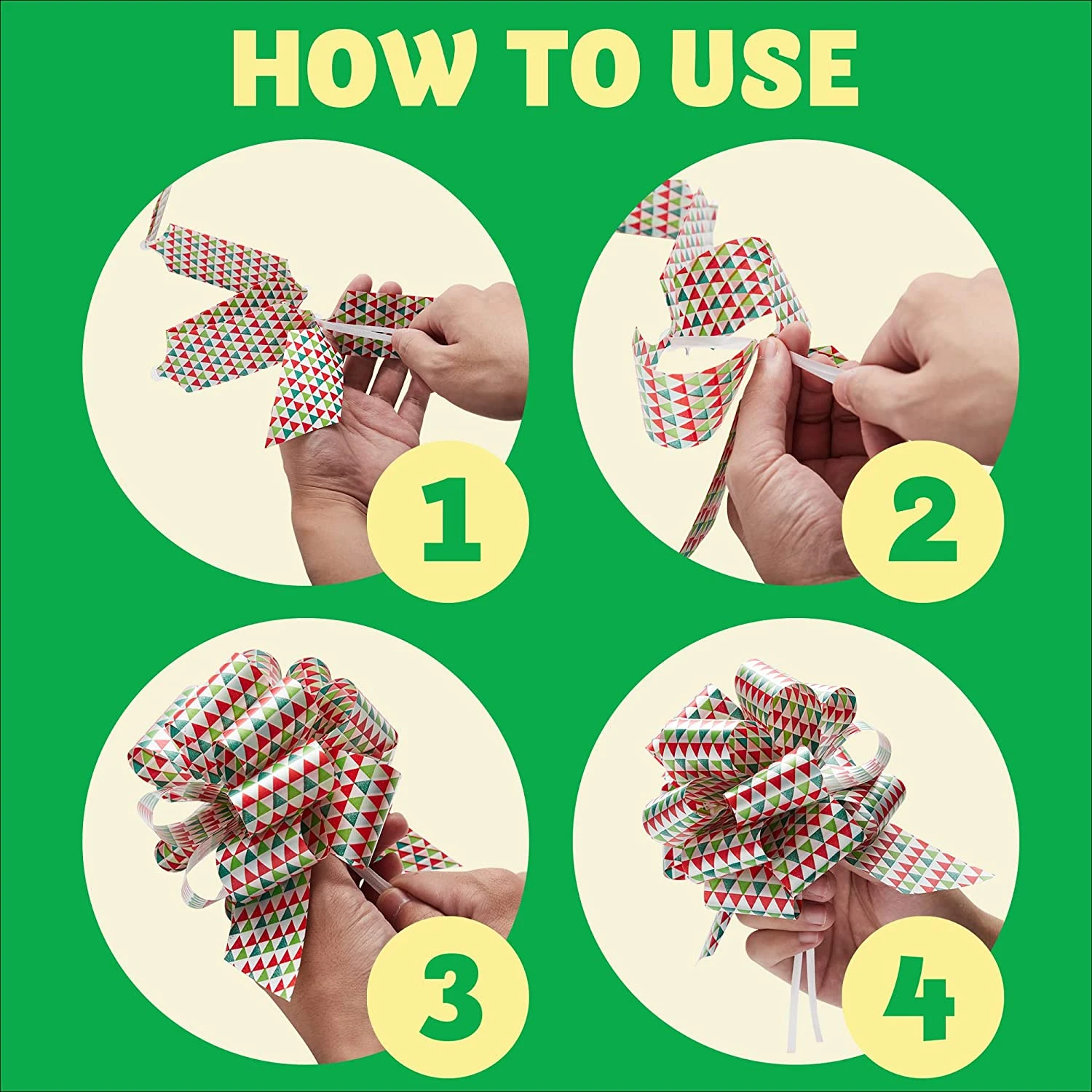 HOW TO USE

1

2

3

4