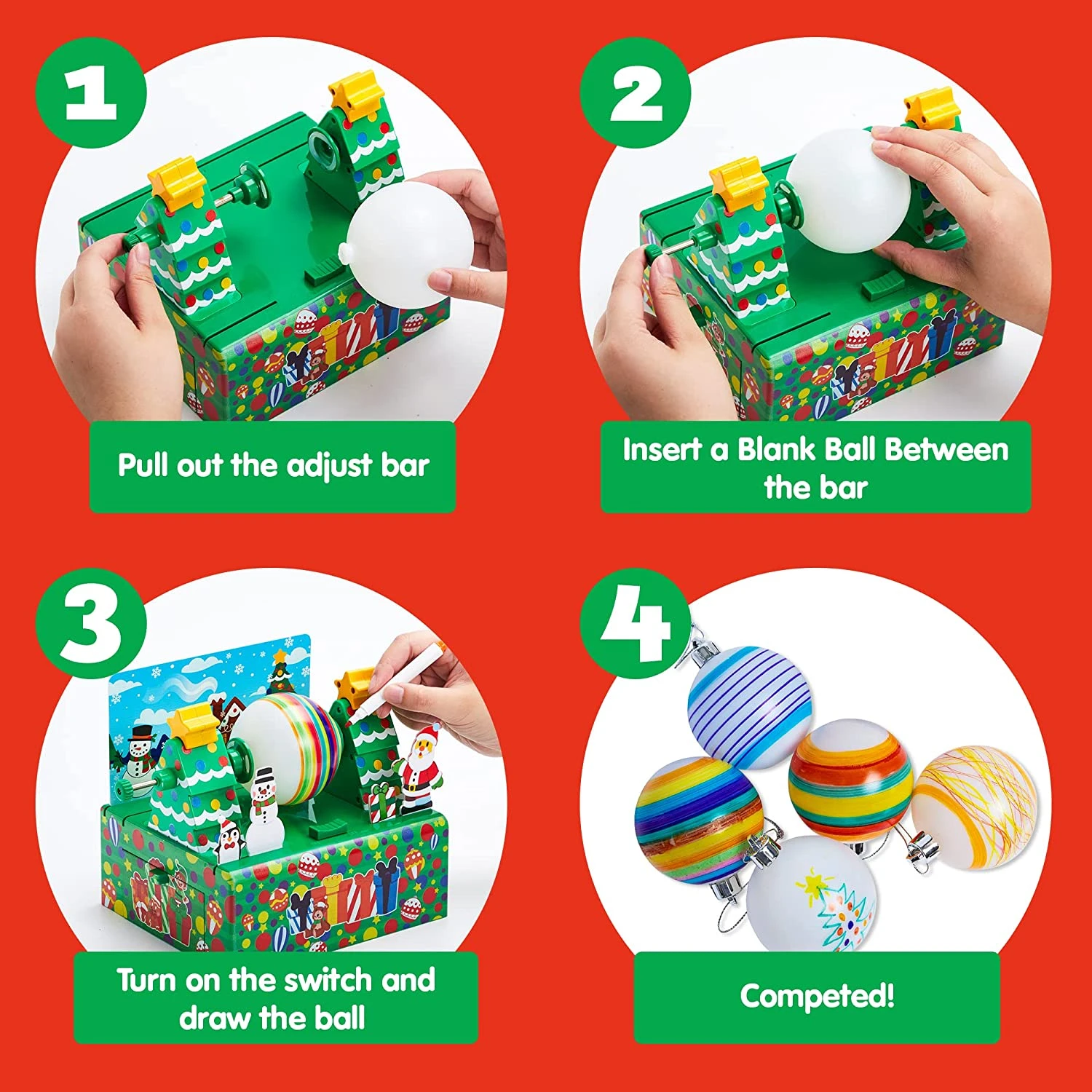 1

Pull out the adjust bar

2

Insert a Blank Ball Between the bar

3

Turn on the switch and draw the ball

4

Competed!