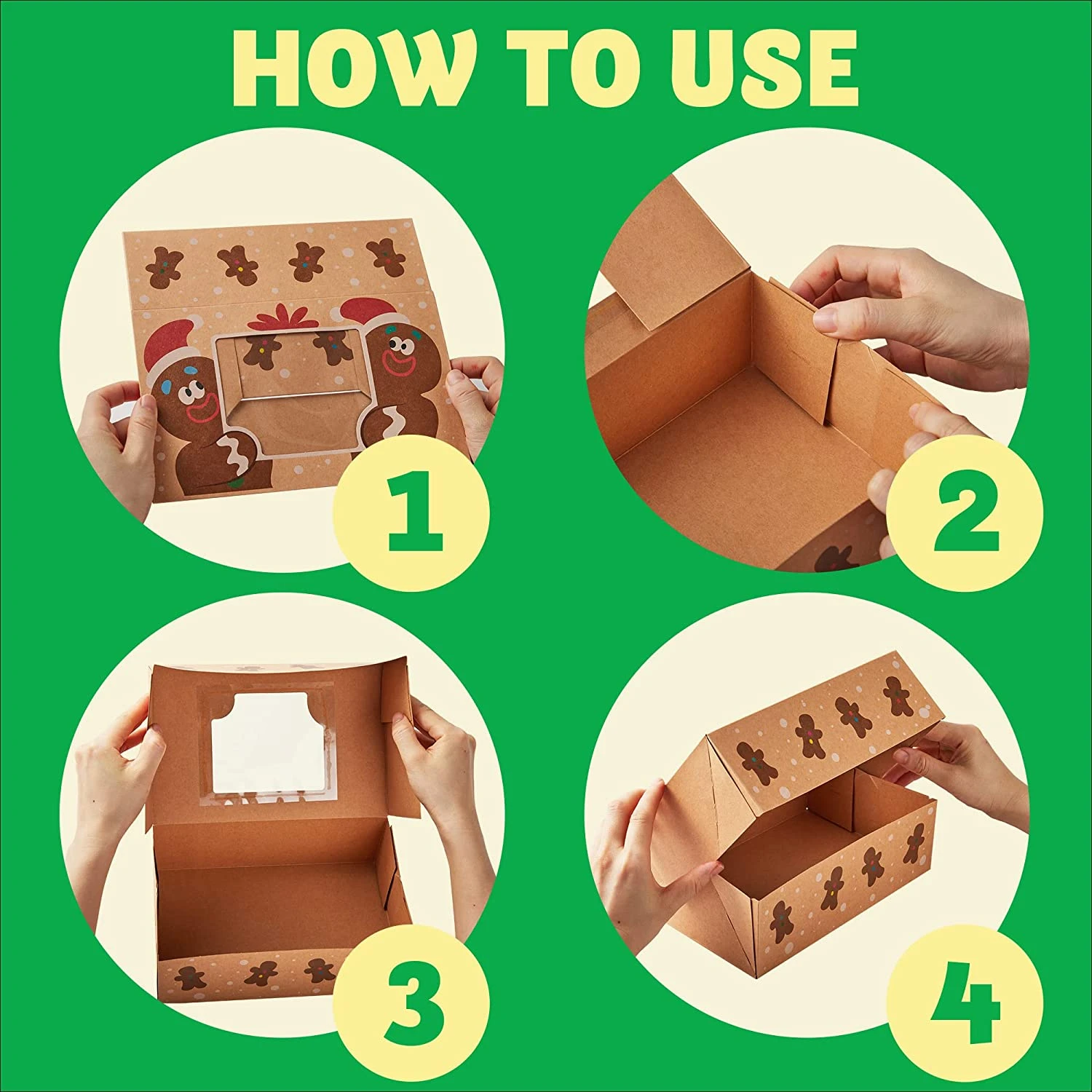 HOW TO USE

1

2

3

4