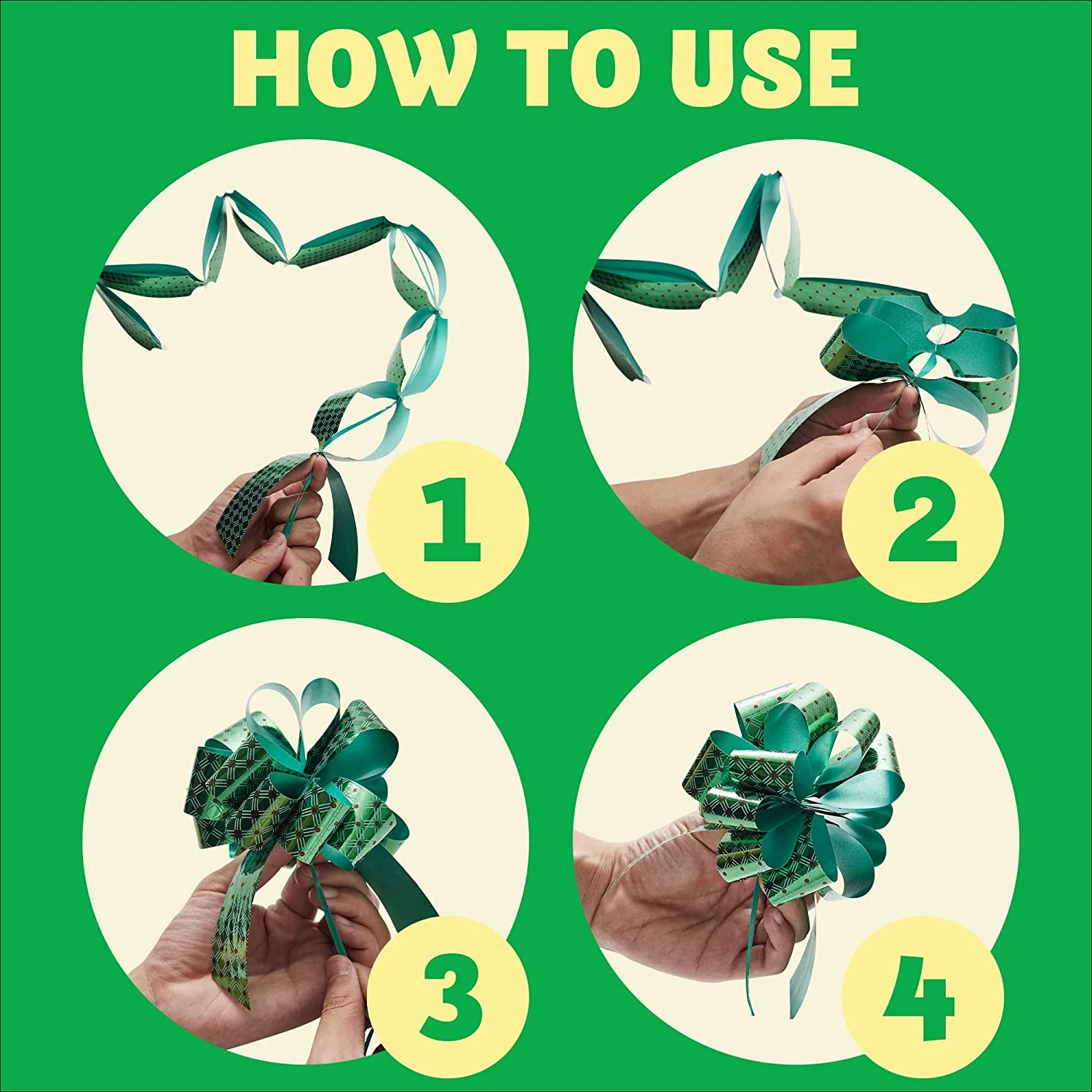 HOW TO USE

1

2

3

4