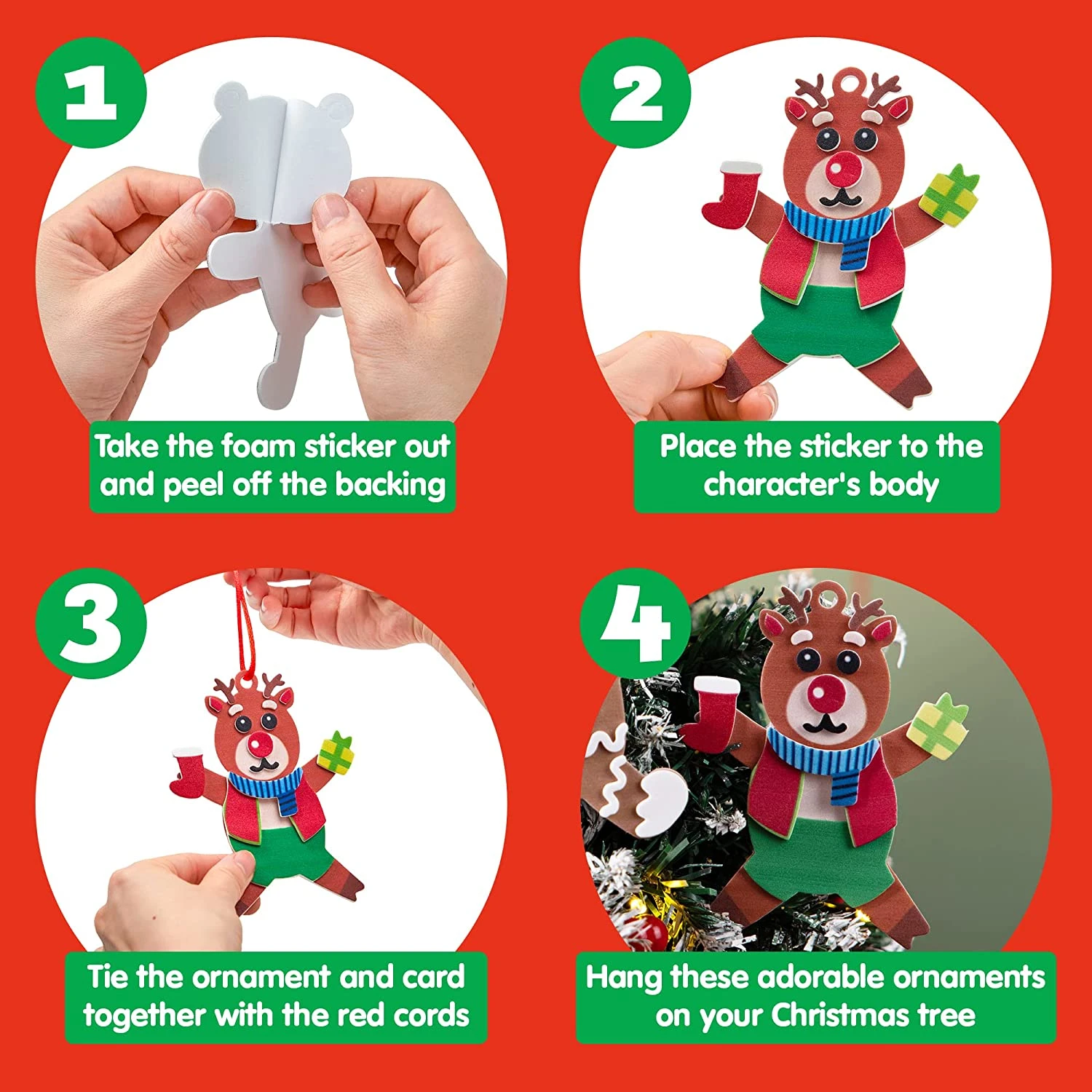 1

Take the foam sticker out and peel off the backing

2

Place the sticker to the character's body

3

Tie the ornament and card together with the red cords

4

Hang these adorable ornaments on your Christmas tree